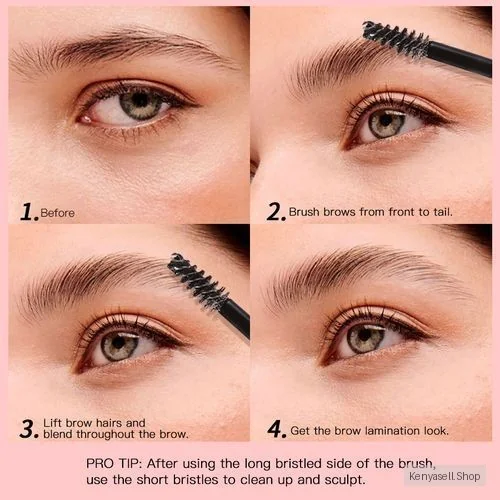 1. Before

2. Brush brows from front to tail.

3. Lift brow hairs and blend throughout the brow.

4. Get the brow lamination look.

PRO TIP: After using the long bristled side of the brush, use the short bristles to clean up and sculpt.

Kenyasell.Shop