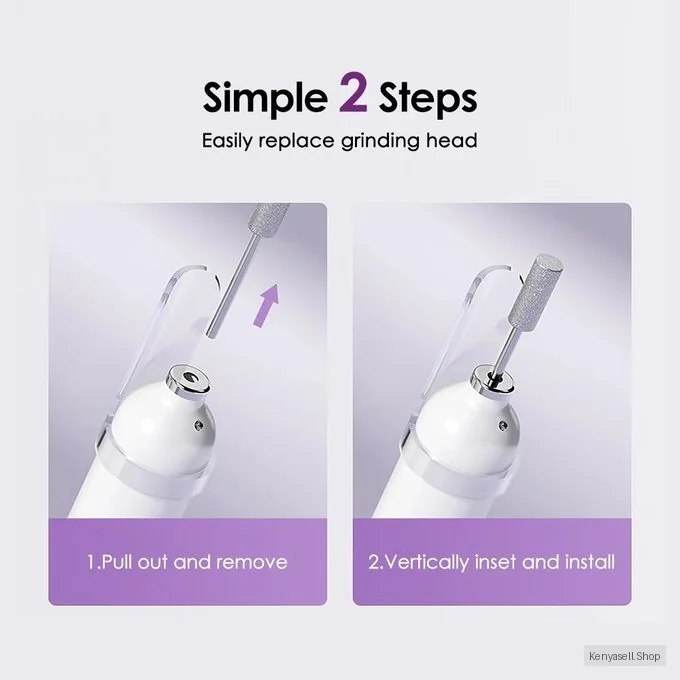 Simple 2 Steps

Easily replace grinding head

1.Pull out and remove

2.Vertically inset and install

Kenyasell.Shop