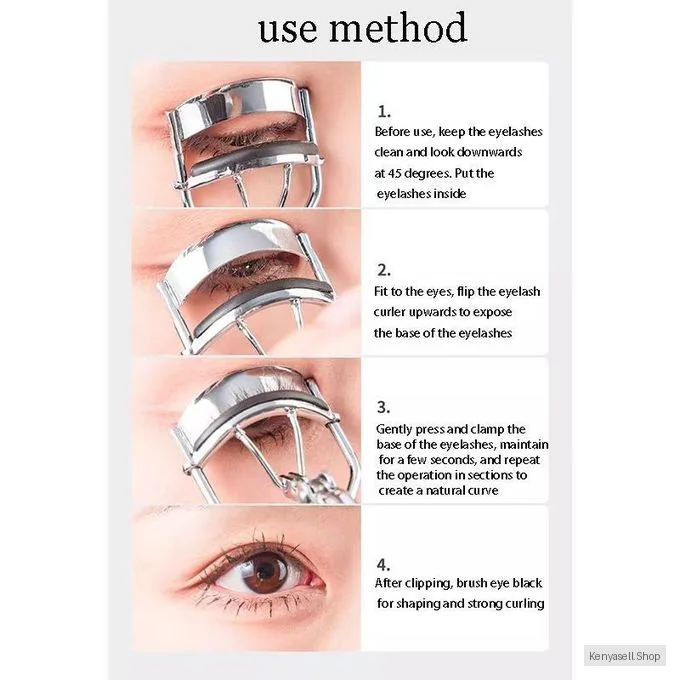 use method

1.
Before use, keep the eyelashes clean and look downwards at 45 degrees. Put the eyelashes inside

2.
Fit to the eyes, flip the eyelash curler upwards to expose the base of the eyelashes

3.
Gently press and clamp the base of the eyelashes, maintain for a few seconds, and repeat the operation in sections to create a natural curve

4.
After clipping, brush eye black for shaping and strong curling

Kenyasell.Shop