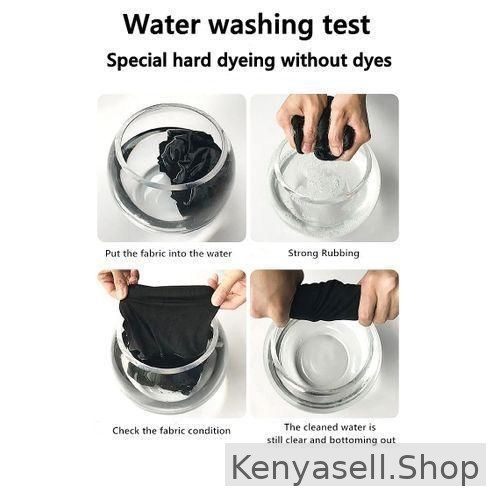 Water washing test

Special hard dyeing without dyes

Put the fabric into the water

Strong Rubbing

Check the fabric condition

The cleaned water is still clear and bottoming out

Kenyasell.Shop