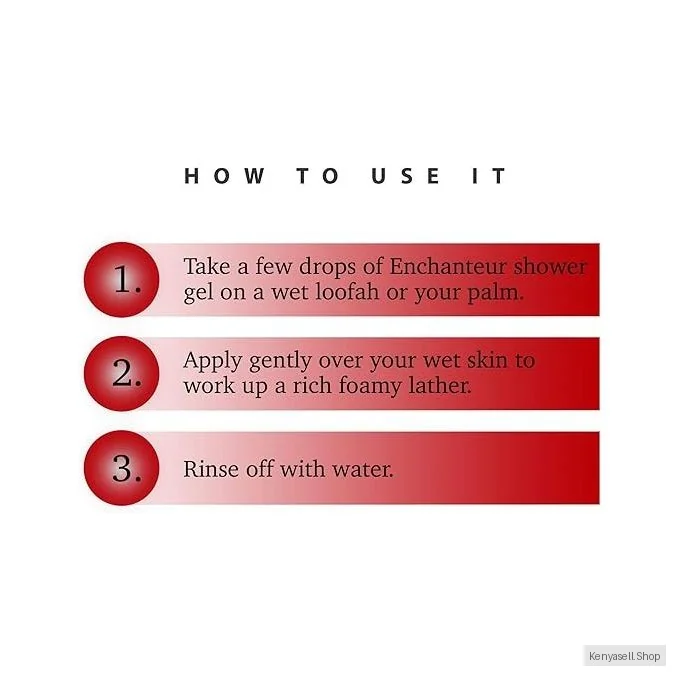 HOW TO USE IT

1. Take a few drops of Enchanteur shower gel on a wet loofah or your palm.

2. Apply gently over your wet skin to work up a rich foamy lather.

3. Rinse off with water.

Kenyasell.Shop