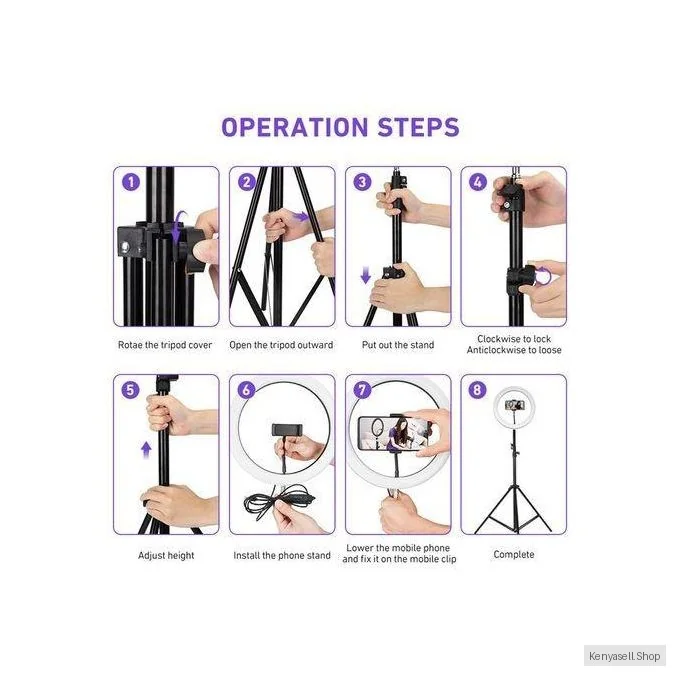 OPERATION STEPS

1
Rotae the tripod cover

2
Open the tripod outward

3
Put out the stand

4
Clockwise to lock
Anticlockwise to loose

5
Adjust height

6
Install the phone stand

7
Lower the mobile phone and fix it on the mobile clip

8
Complete

Kenyasell.Shop